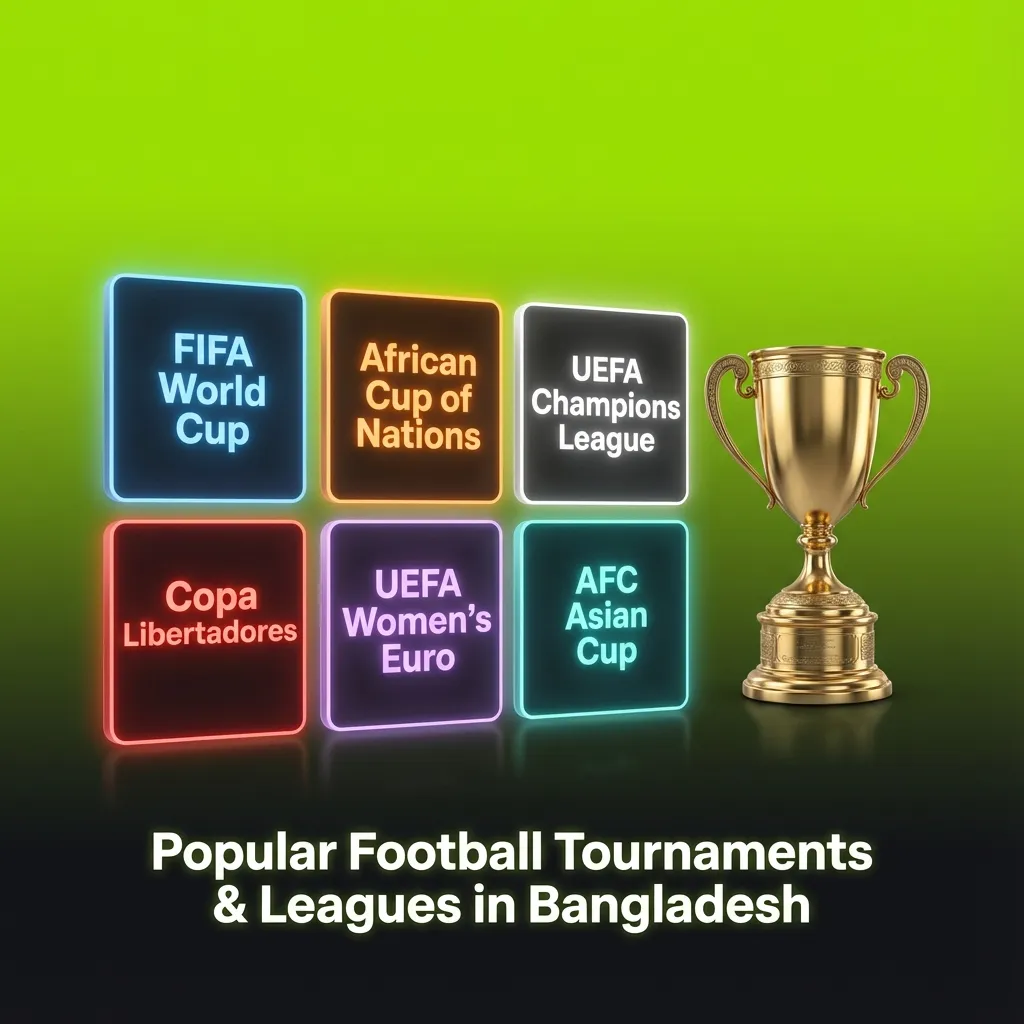 FIFA World Cup

African Cup of Nations

UEFA Champions League

Copa Libertadores

UEFA Women's Euro

AFC Asian Cup

Popular Football Tournaments & Leagues in Bangladesh